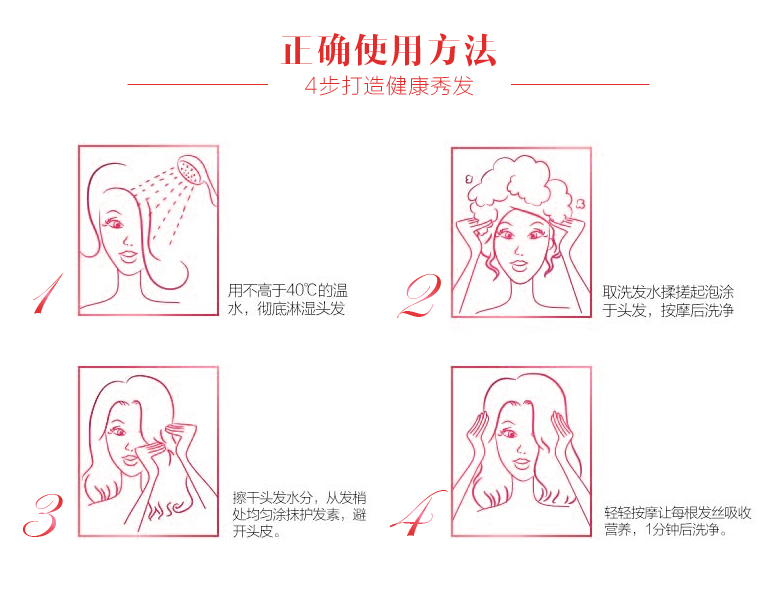 正确使用方法

4步打造健康秀发

1

用不高于40℃的温水，彻底淋湿头发

2

取洗发水揉搓起泡涂于头发，按摩后洗净

3

擦干头发水分，从发梢处均匀涂抹护发素，避开头皮。

4

轻轻按摩让每根发丝吸收营养，1分钟后洗净。