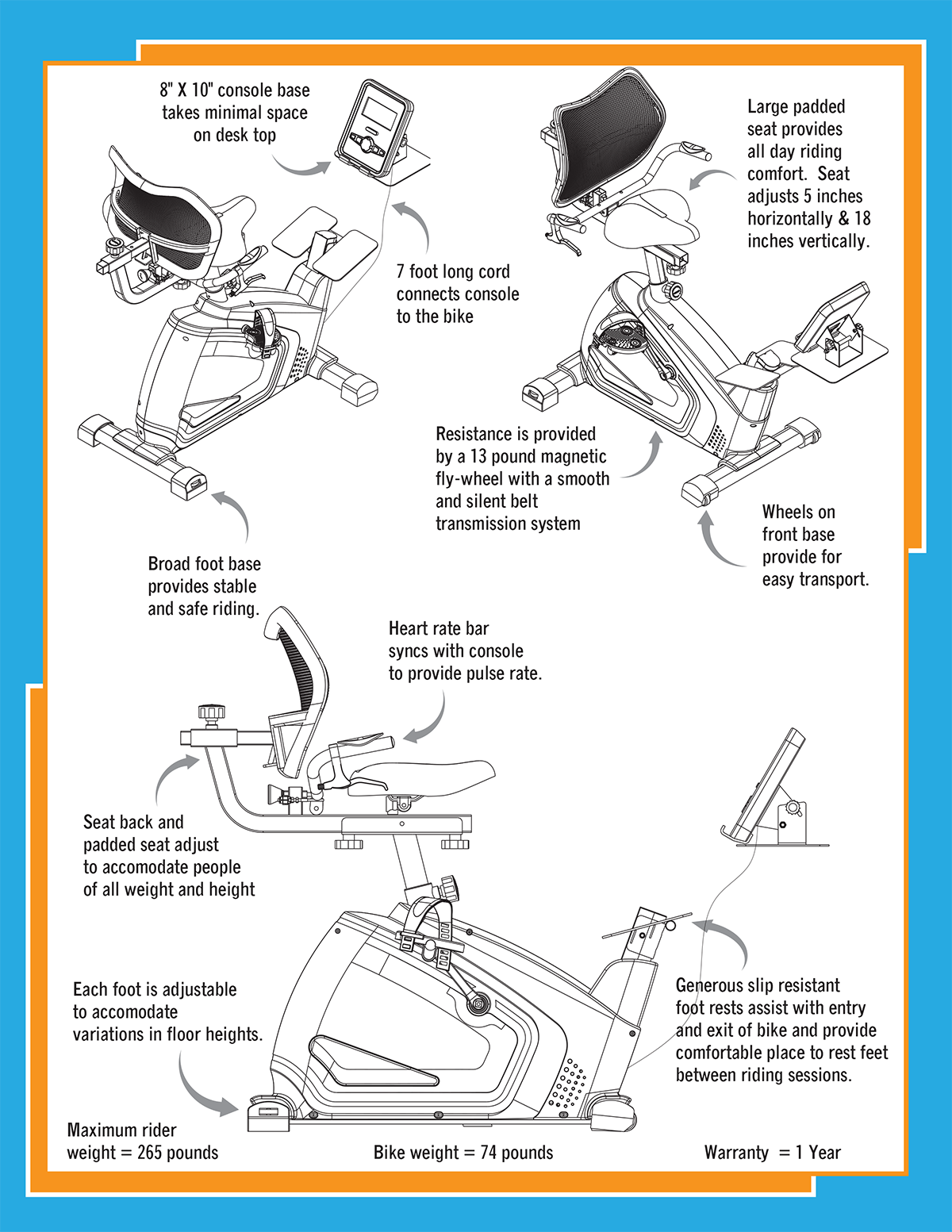 8" X 10" console base takes minimal space on desk top

Large padded seat provides all day riding comfort. Seat adjusts 5 inches horizontally & 18 inches vertically.

7 foot long cord connects console to the bike

Resistance is provided by a 13 pound magnetic fly-wheel with a smooth and silent belt transmission system

Wheels on front base provide for easy transport.

Broad foot base provides stable and safe riding.

Heart rate bar syncs with console to provide pulse rate.

Seat back and padded seat adjust to accomodate people of all weight and height

Each foot is adjustable to accomodate variations in floor heights.

Generous slip resistant foot rests assist with entry and exit of bike and provide comfortable place to rest feet between riding sessions.

Maximum rider weight = 265 pounds

Bike weight = 74 pounds

Warranty = 1 Year