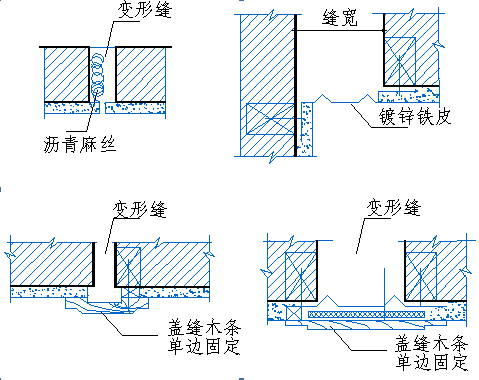 变形缝
沥青麻丝
缝宽
镀锌铁皮
变形缝
盖缝木条
单边固定
变形缝
盖缝木条
单边固定