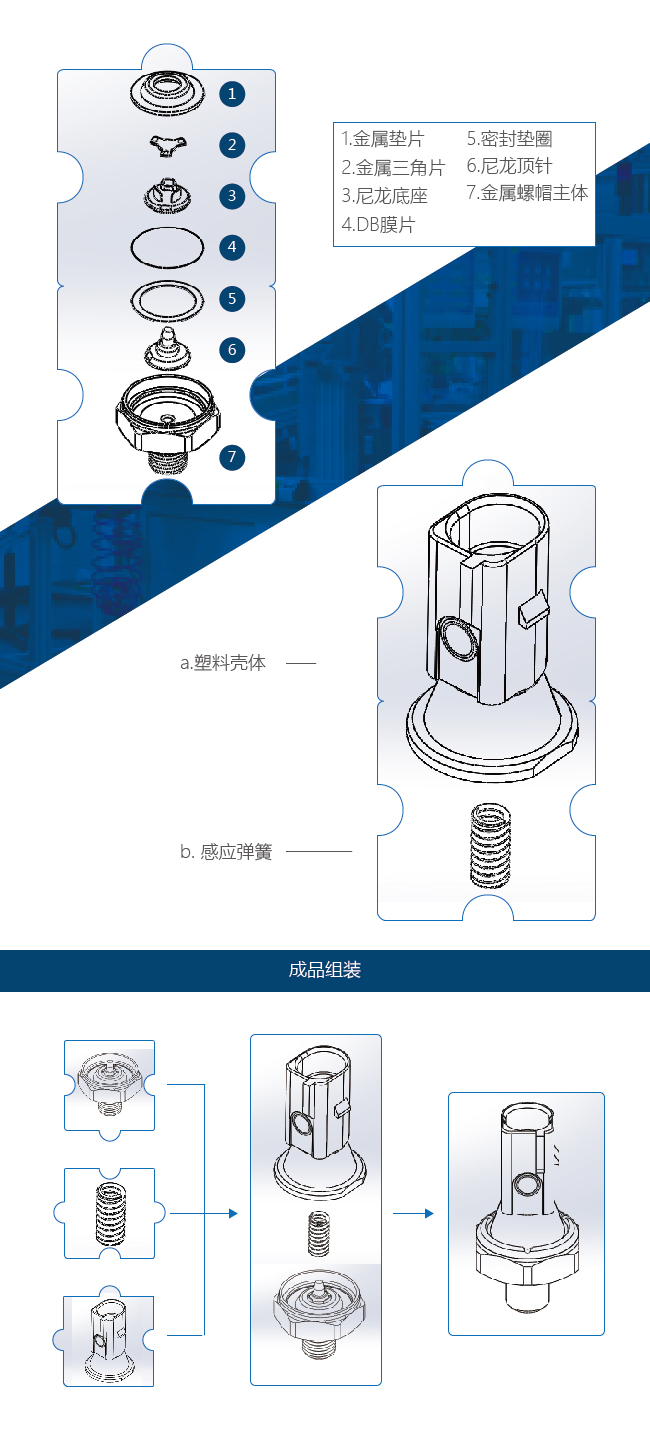 1
2
3
4
5
6
7

1.金属垫片
2.金属三角片
3.尼龙底座
4.DB膜片
5.密封垫圈
6.尼龙顶针
7.金属螺帽主体

a.塑料壳体

b. 感应弹簧

成品组装